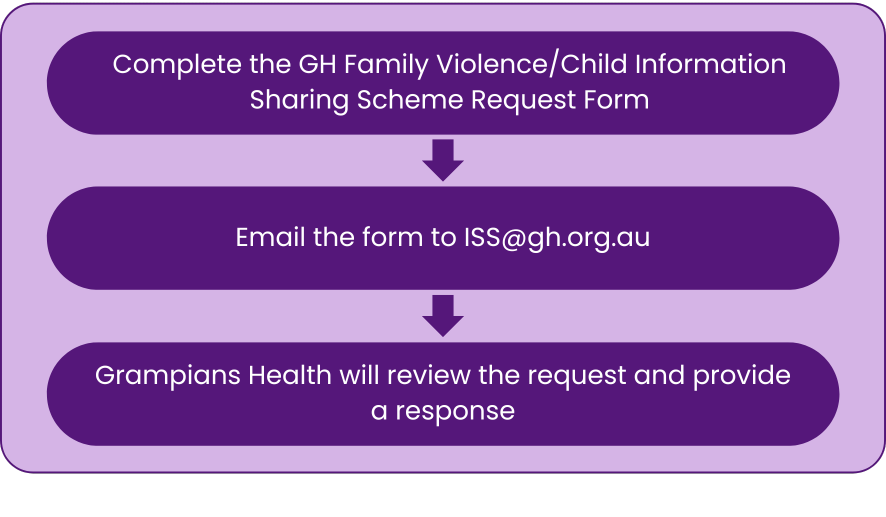 Complete the GH Family Violence/Child Information Sharing Scheme Request Form

Email the form to ISS@gh.org.au

Grampians Health will review the request and provide a response